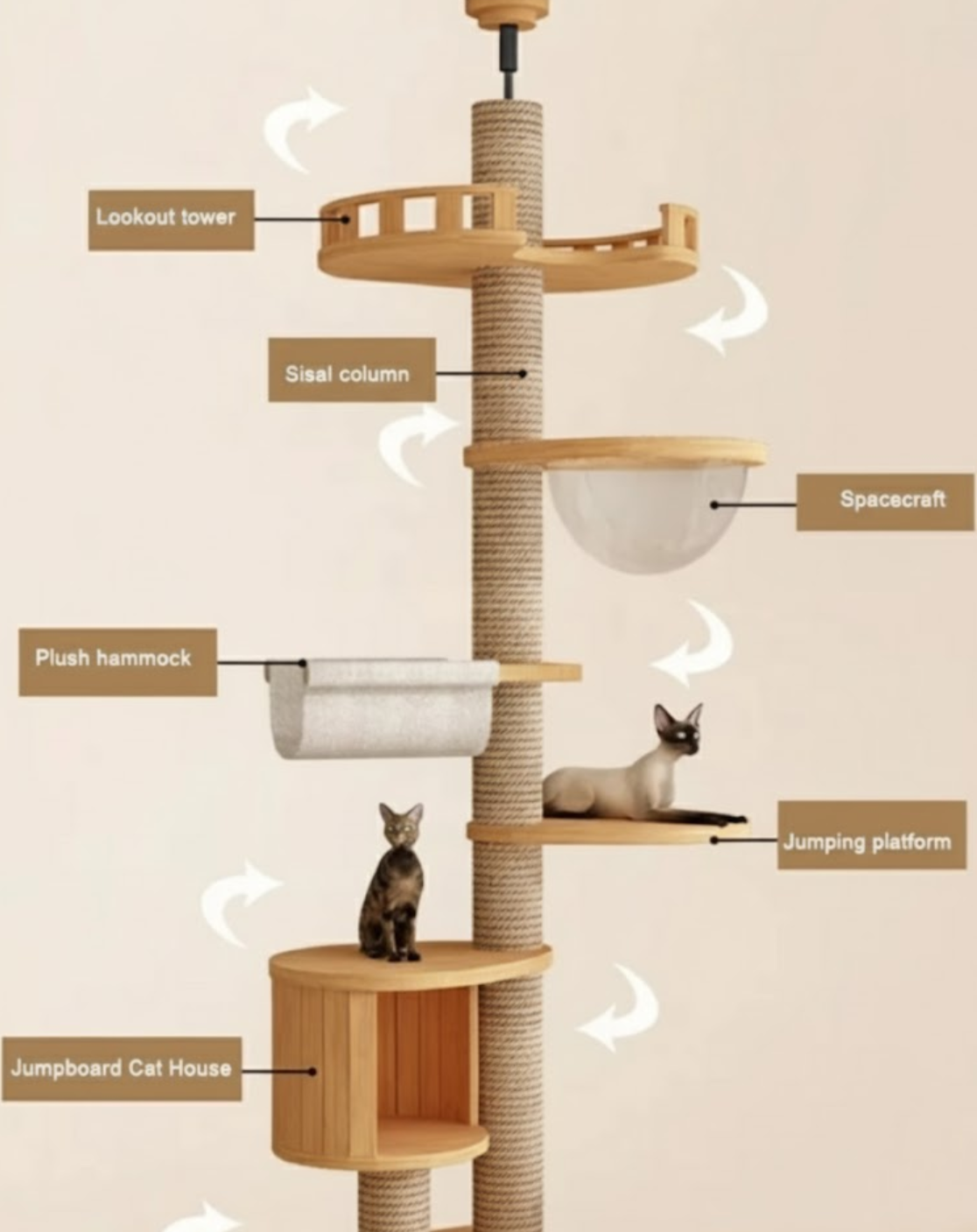 Lookout tower

Sisal column

Spacecraft

Plush hammock

Jumping platform

Jumpboard Cat House